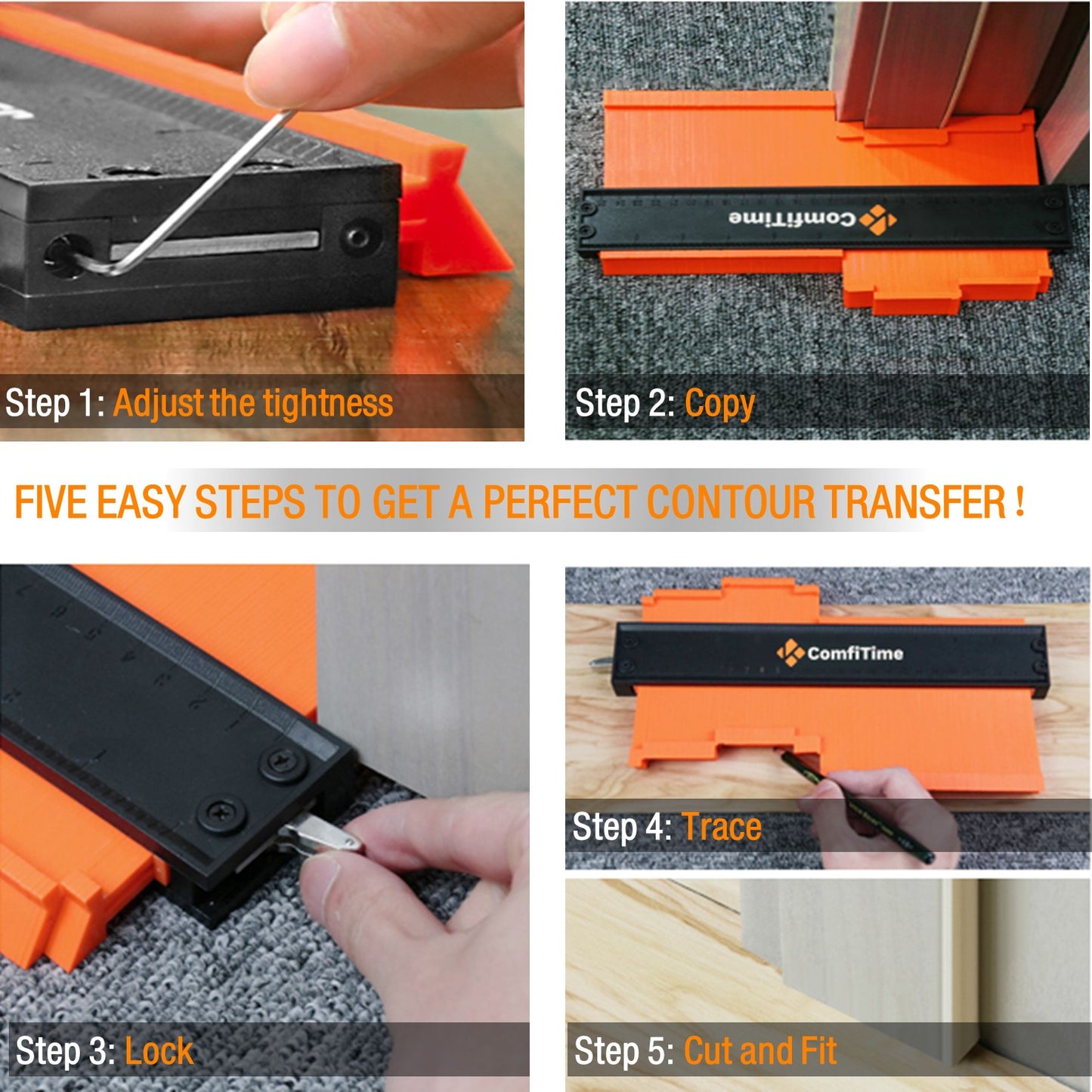 Step 1: Adjust the tightness

ComfiTime

Step 2: Copy

FIVE EASY STEPS TO GET A PERFECT CONTOUR TRANSFER !

Step 3: Lock

ComfiTime

Step 4: Trace

Step 5: Cut and Fit