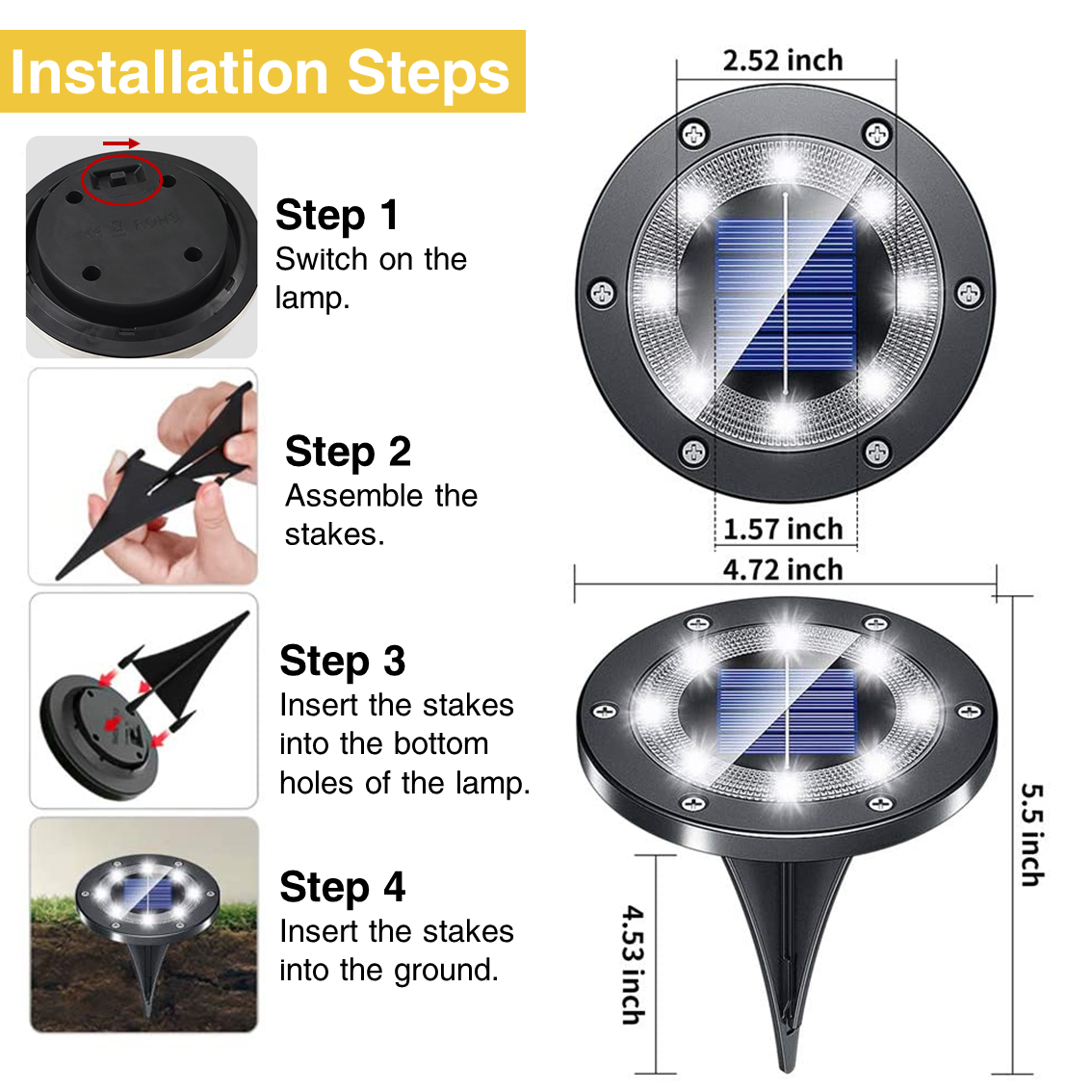 Installation Steps

Step 1
Switch on the lamp.

Step 2
Assemble the stakes.

Step 3
Insert the stakes into the bottom holes of the lamp.

Step 4
Insert the stakes into the ground.

2.52 inch

1.57 inch

4.72 inch

5.5 inch

4.53 inch