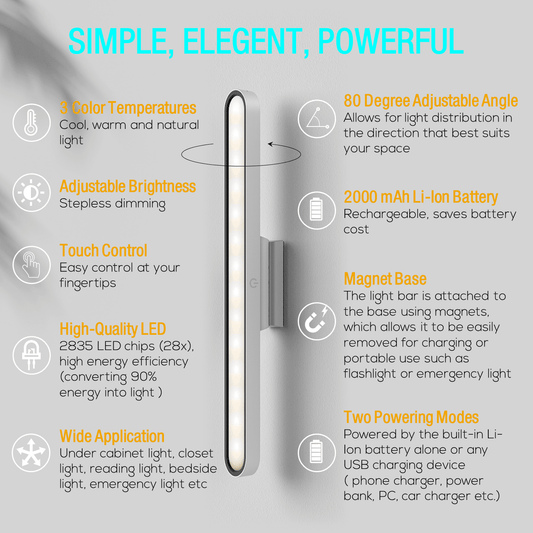 SIMPLE, ELEGENT, POWERFUL

3 Color Temperatures
Cool, warm and natural light

Adjustable Brightness
Stepless dimming

Touch Control
Easy control at your fingertips

High-Quality LED
2835 LED chips (28x), high energy efficiency (converting 90% energy into light )

Wide Application
Under cabinet light, closet light, reading light, bedside light, emergency light etc

80 Degree Adjustable Angle
Allows for light distribution in the direction that best suits your space

2000 mAh Li-Ion Battery
Rechargeable, saves battery cost

Magnet Base
The light bar is attached to the base using magnets, which allows it to be easily removed for charging or portable use such as flashlight or emergency light

Two Powering Modes
Powered by the built-in Li-Ion battery alone or any USB charging device ( phone charger, power bank, PC, car charger etc.)