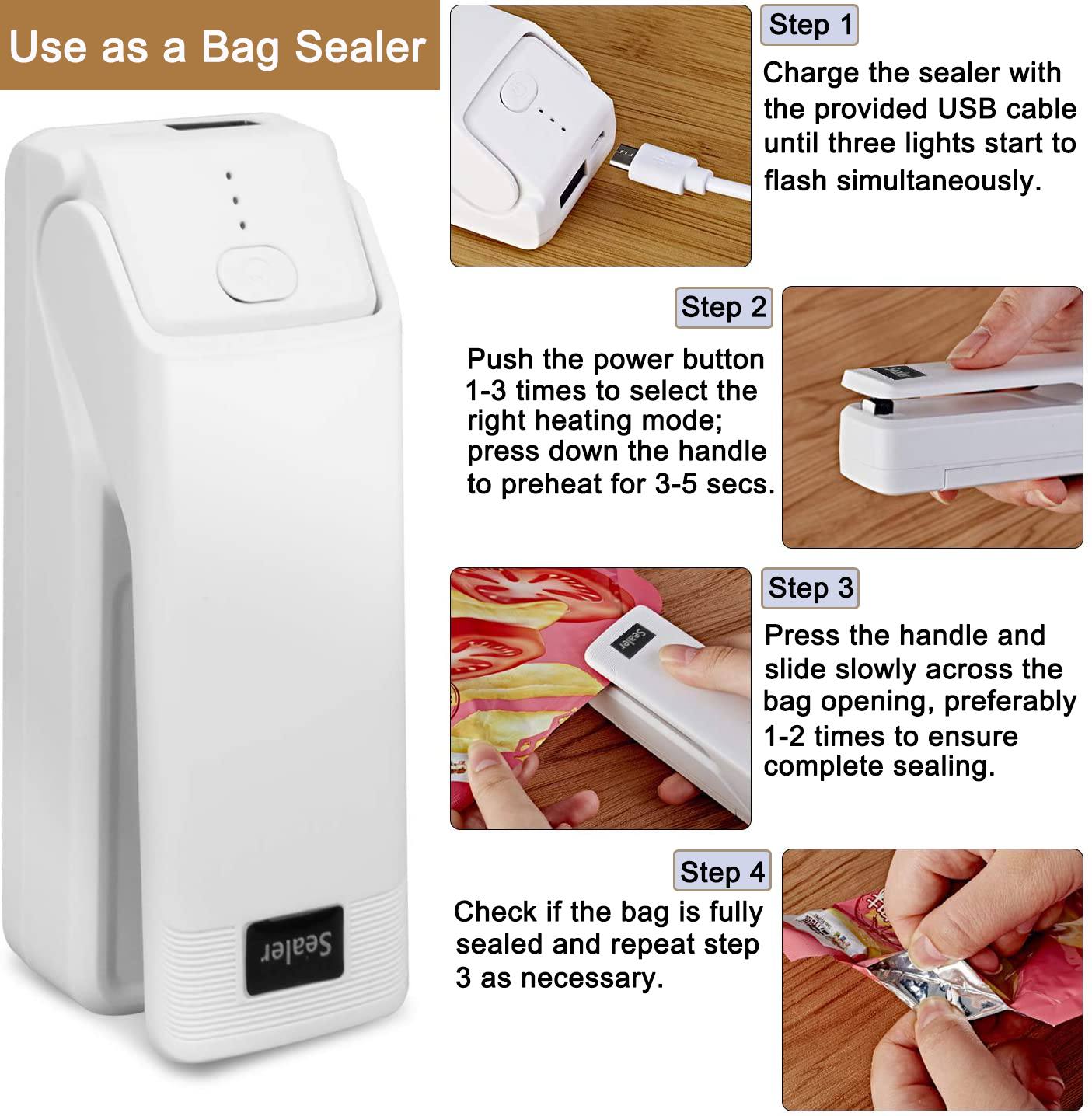 Use as a Bag Sealer

Sealer

Step 1
Charge the sealer with the provided USB cable until three lights start to flash simultaneously.

Step 2
Push the power button 1-3 times to select the right heating mode; press down the handle to preheat for 3-5 secs.

Step 3
Press the handle and slide slowly across the bag opening, preferably 1-2 times to ensure complete sealing.

Sealer

Step 4
Check if the bag is fully sealed and repeat step 3 as necessary.