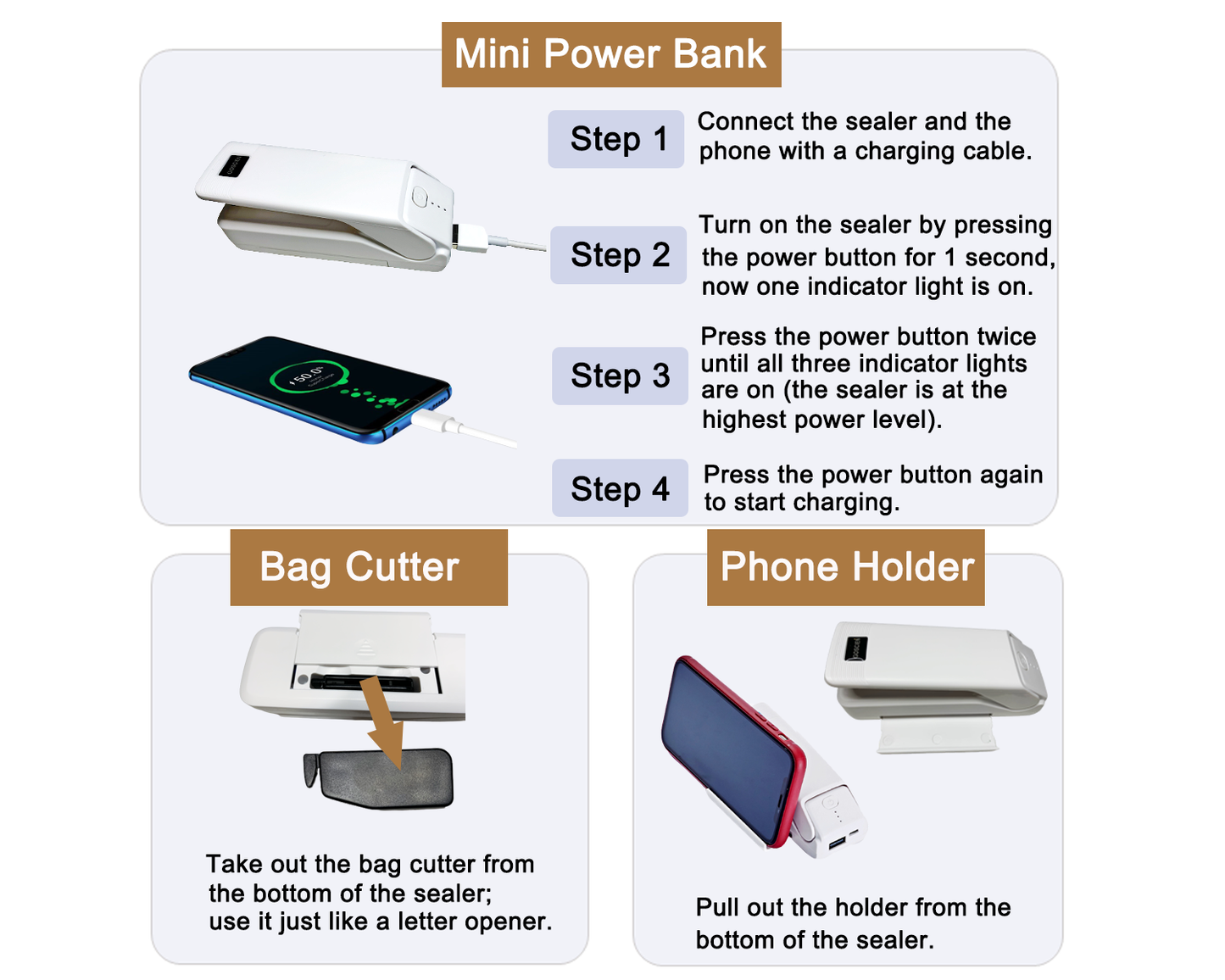 Mini Power Bank

Step 1 Connect the sealer and the phone with a charging cable.

Step 2 Turn on the sealer by pressing the power button for 1 second, now one indicator light is on.

Step 3 Press the power button twice until all three indicator lights are on (the sealer is at the highest power level).

Step 4 Press the power button again to start charging.

50.0

Bag Cutter

Take out the bag cutter from the bottom of the sealer; use it just like a letter opener.

Phone Holder

Pull out the holder from the bottom of the sealer.