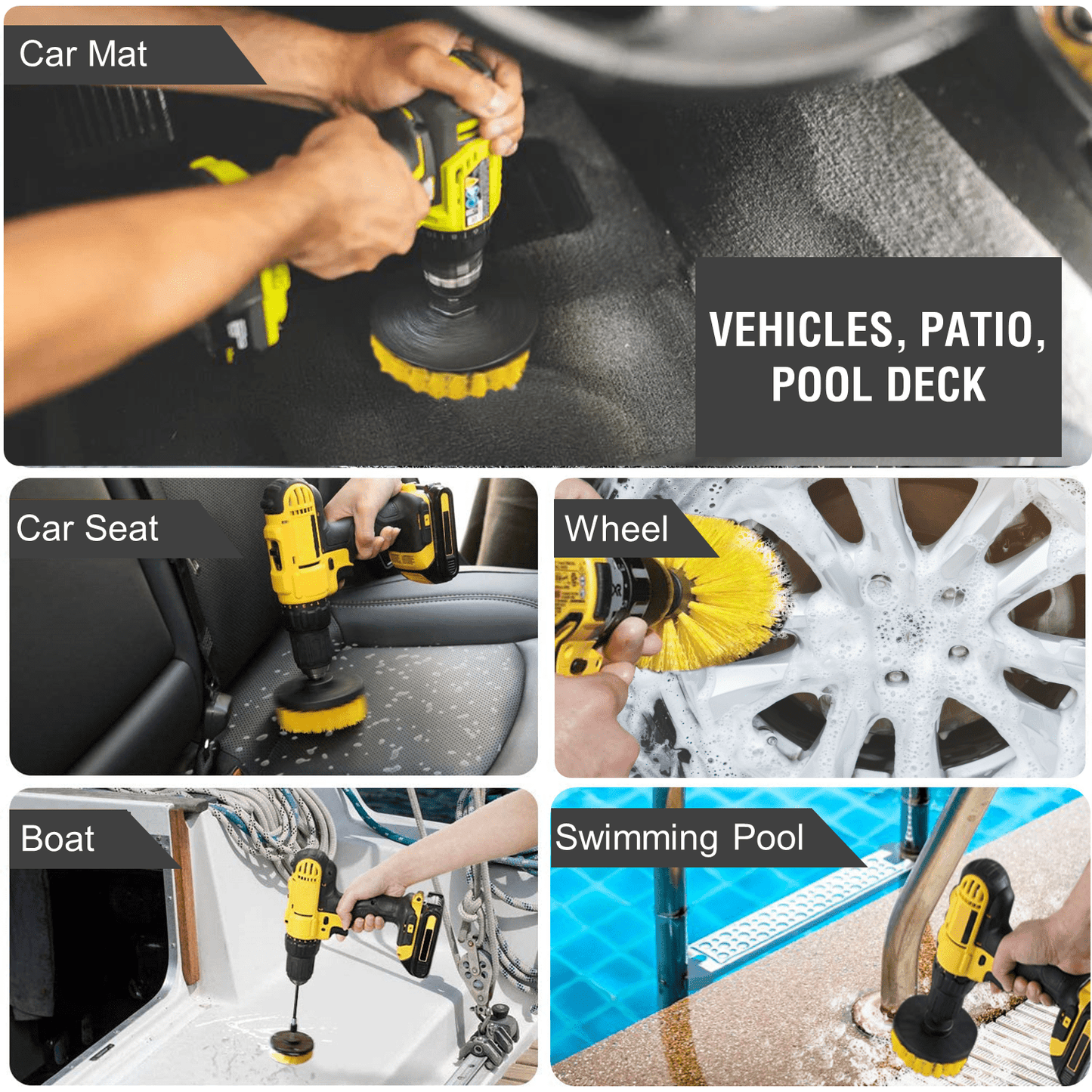 Car Mat

VEHICLES, PATIO, POOL DECK

Car Seat

Wheel

Boat

Swimming Pool