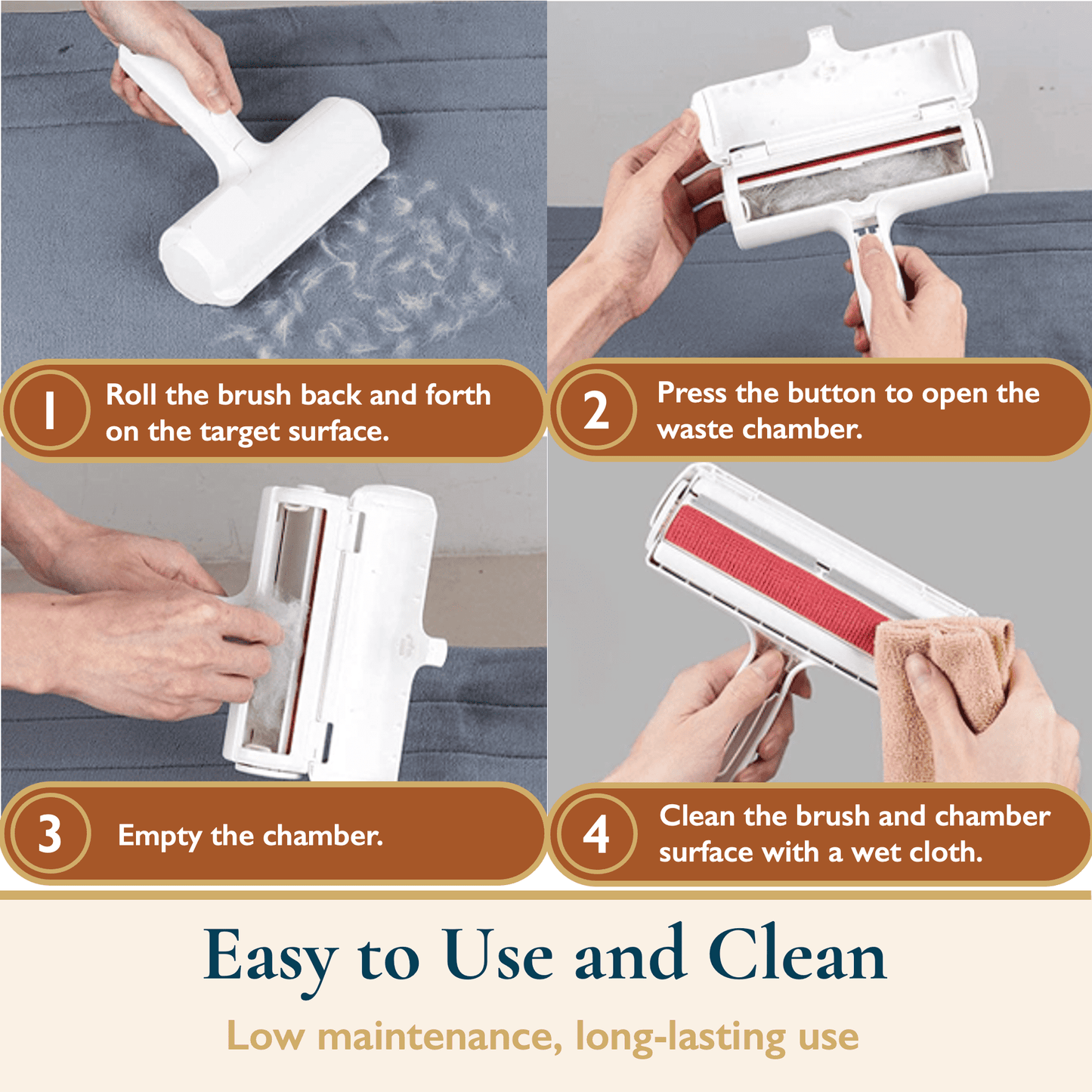 1 Roll the brush back and forth on the target surface.

2 Press the button to open the waste chamber.

3 Empty the chamber.

4 Clean the brush and chamber surface with a wet cloth.

Easy to Use and Clean

Low maintenance, long-lasting use