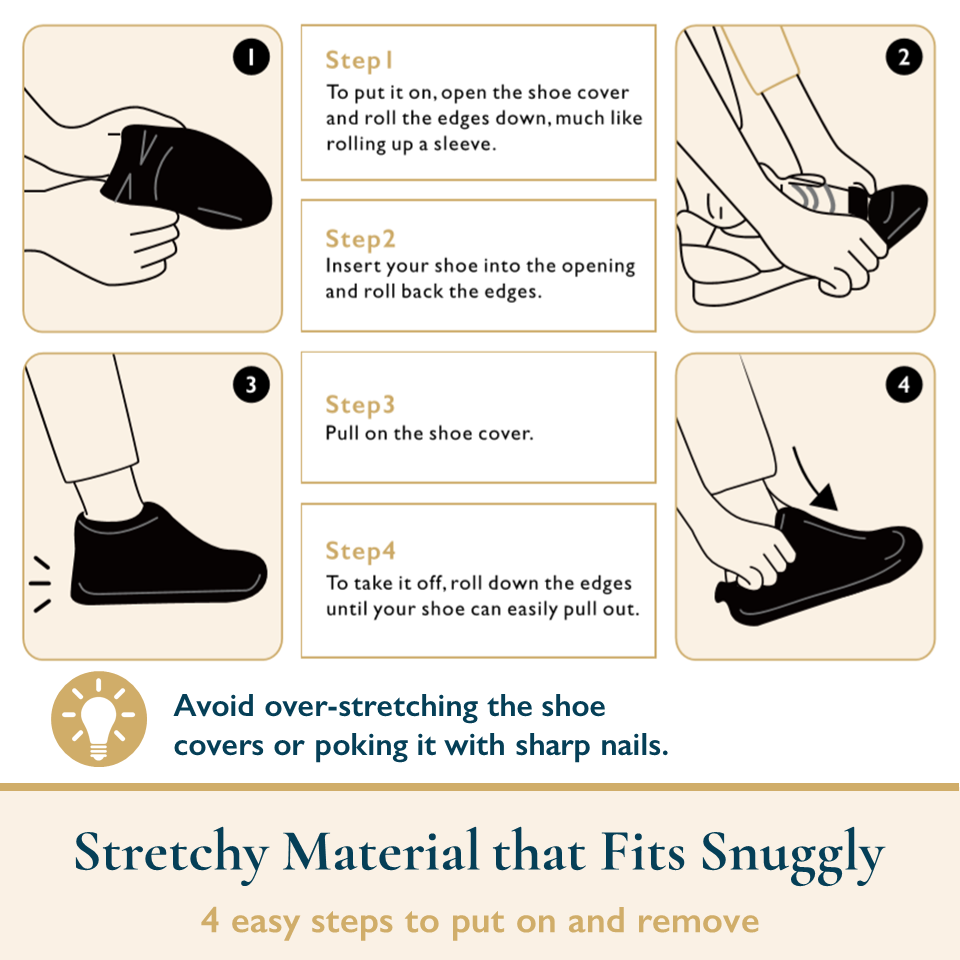 1

Step1
To put it on, open the shoe cover and roll the edges down, much like rolling up a sleeve.

2

Step2
Insert your shoe into the opening and roll back the edges.

3

Step3
Pull on the shoe cover.

4

Step4
To take it off, roll down the edges until your shoe can easily pull out.

Avoid over-stretching the shoe covers or poking it with sharp nails.

Stretchy Material that Fits Snuggly

4 easy steps to put on and remove