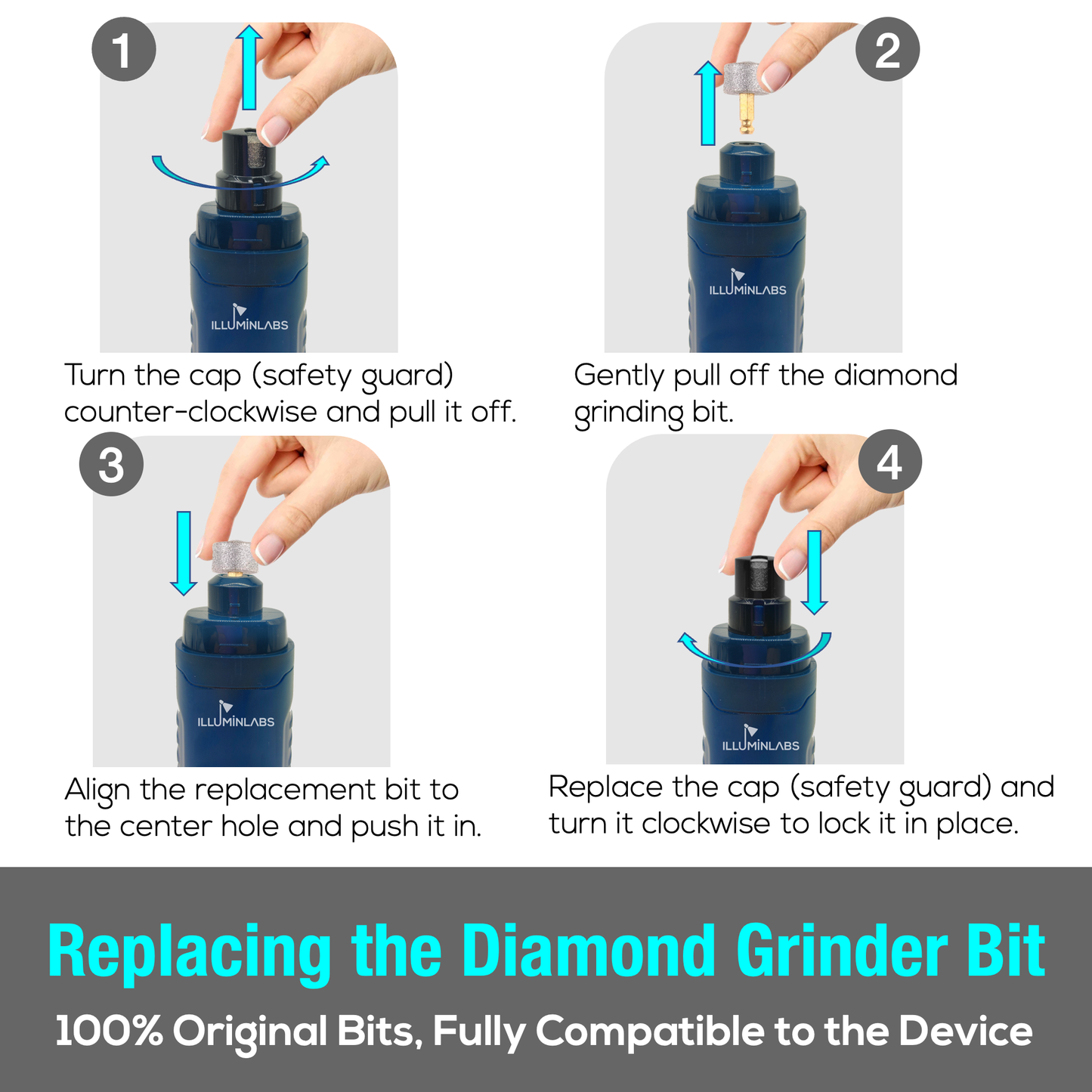 1

ILLUMINLABS

Turn the cap (safety guard) counter-clockwise and pull it off.

2

ILLUMINLABS

Gently pull off the diamond grinding bit.

3

ILLUMINLABS

Align the replacement bit to the center hole and push it in.

4

ILLUMINLABS

Replace the cap (safety guard) and turn it clockwise to lock it in place.

Replacing the Diamond Grinder Bit

100% Original Bits, Fully Compatible to the Device